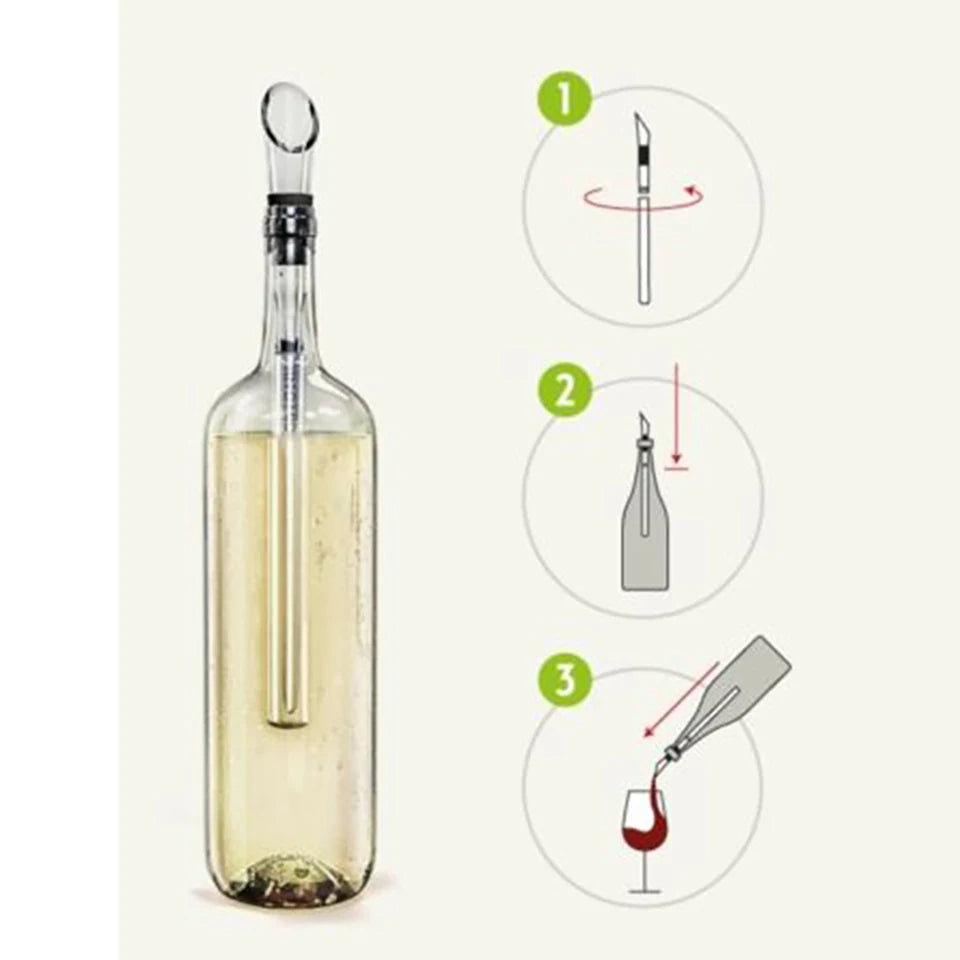 1

2

3